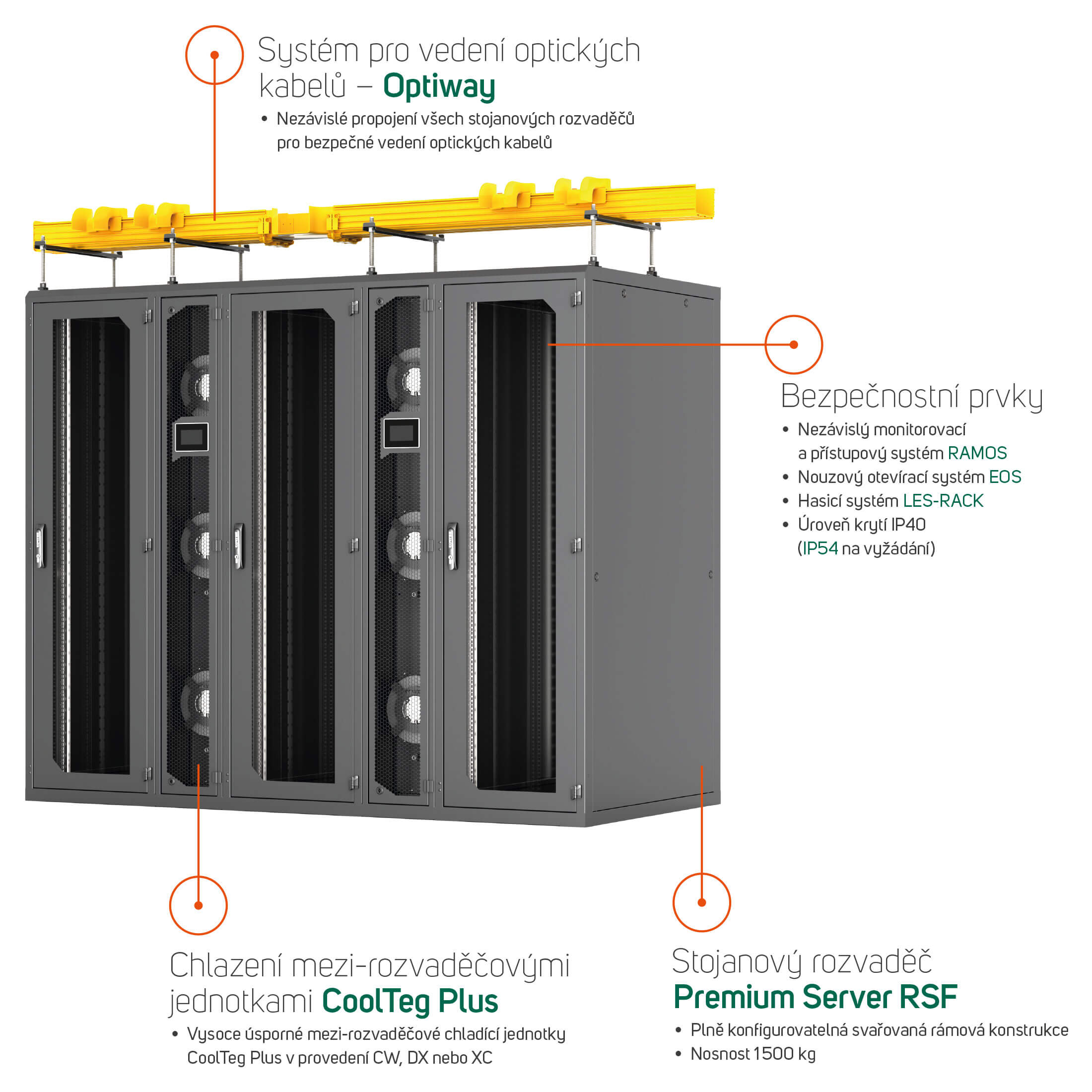 Systém pro vedení optických kabelů – Optiway

• Nezávislé propojení všech stojanových rozvaděčů pro bezpečné vedení optických kabelů

Bezpečnostní prvky

• Nezávislý monitorovací a přístupový systém RAMOS
• Nouzový otevírací systém EOS
• Hasicí systém LES-RACK
• Úroveň krytí IP40 (IP54 na vyžádání)

Chlazení mezi-rozvaděčovými jednotkami CoolTeg Plus

• Vysoce úsporné mezi-rozvaděčové chladící jednotky CoolTeg Plus v provedení CW, DX nebo XC

Stojanový rozvaděč Premium Server RSF

• Plně konfigurovatelná svařovaná rámová konstrukce
• Nosnost 1500 kg